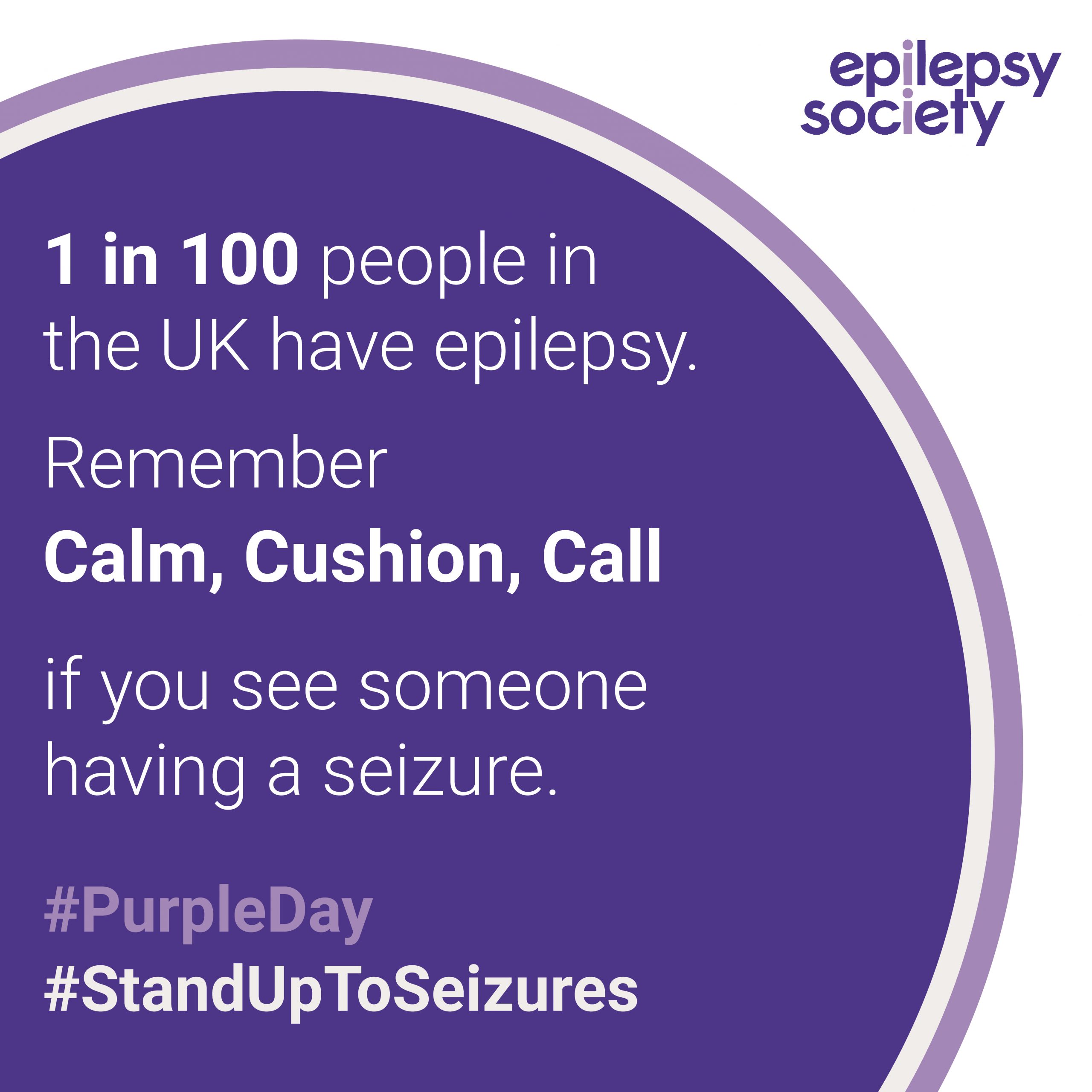 epilepsy society

1 in 100 people in the UK have epilepsy.

Remember
Calm, Cushion, Call

if you see someone having a seizure.

#PurpleDay
#StandUpToSeizures